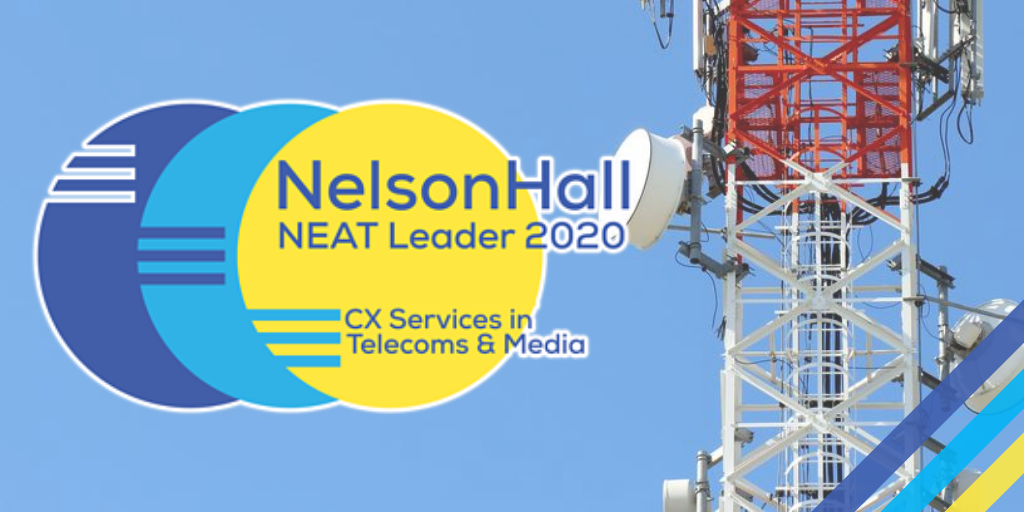 NelsonHall
NEAT Leader 2020

CX Services in
Telecoms & Media